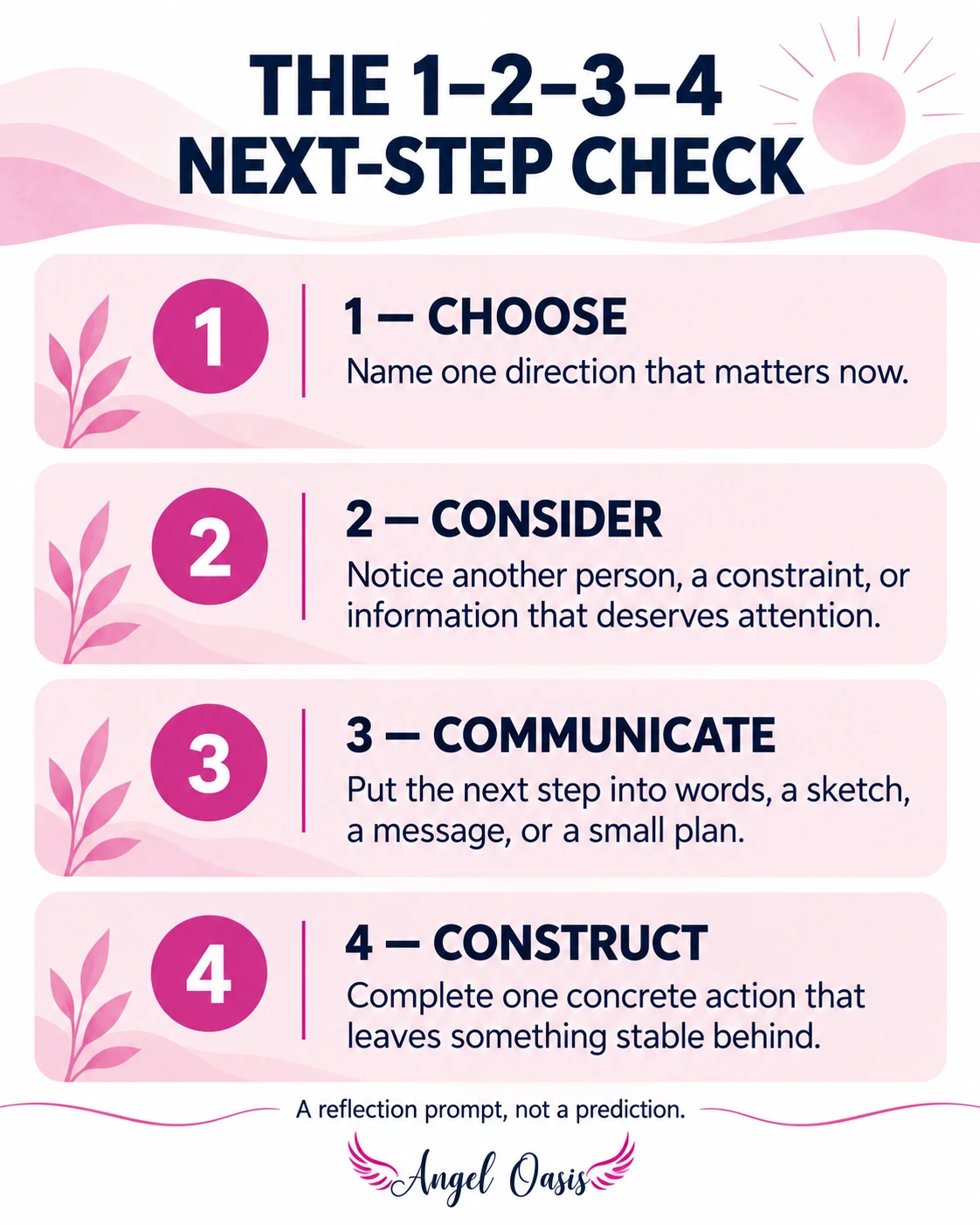 THE 1-2-3-4 NEXT-STEP CHECK

1

1 — CHOOSE

Name one direction that matters now.

2

2 — CONSIDER

Notice another person, a constraint, or information that deserves attention.

3

3 — COMMUNICATE

Put the next step into words, a sketch, a message, or a small plan.

4

4 — CONSTRUCT

Complete one concrete action that leaves something stable behind.

A reflection prompt, not a prediction.

Angel Oasis